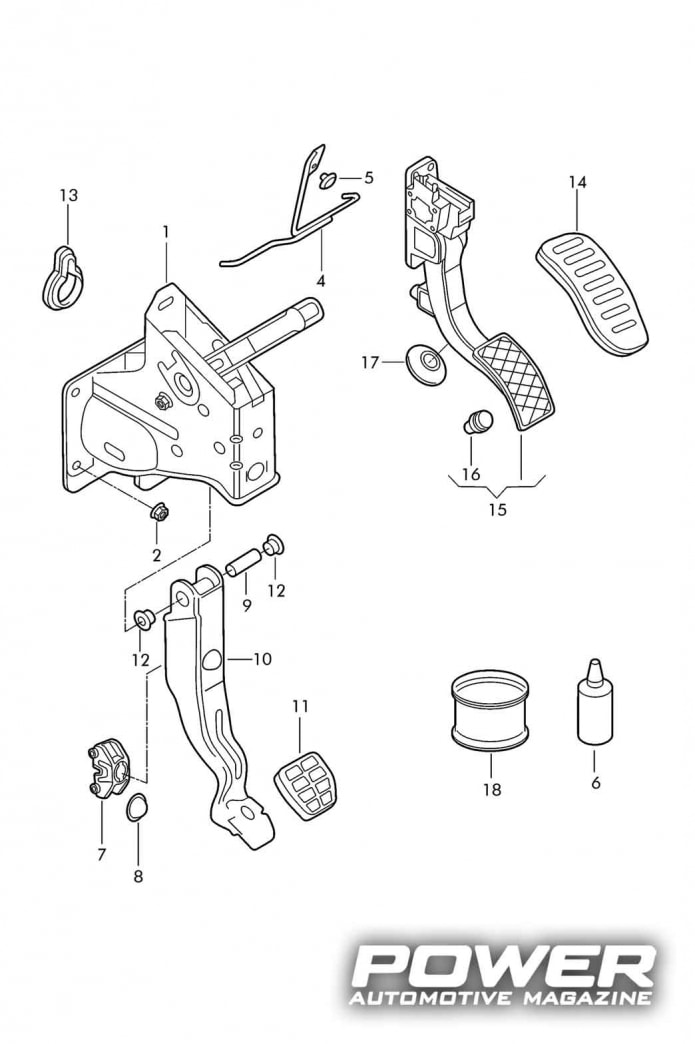 13
1
5
4
14
17
16
15
2
9
12
12
10
11
18
6
7
8
POWER
AUTOMOTIVE MAGAZINE